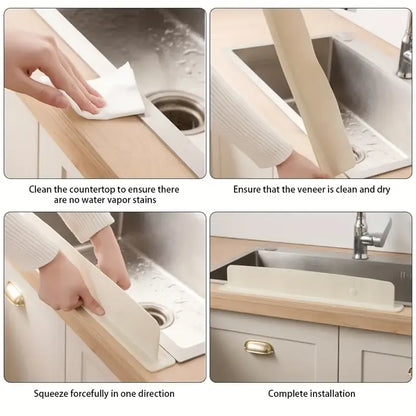 Clean the countertop to ensure there are no water vapor stains

Ensure that the veneer is clean and dry

Squeeze forcefully in one direction

Complete installation