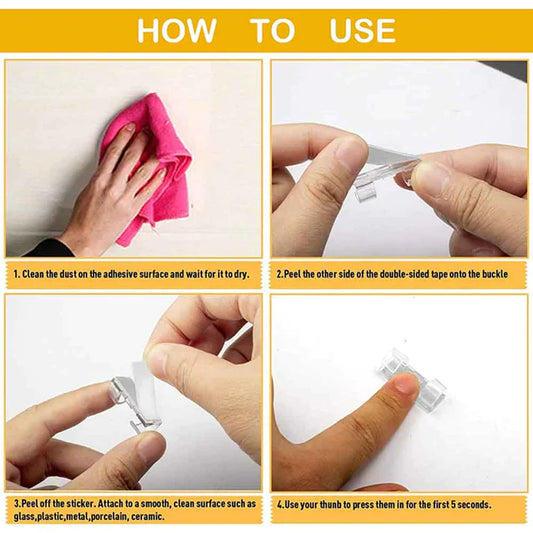 HOW TO USE

1. Clean the dust on the adhesive surface and wait for it to dry.

2.Peel the other side of the double-sided tape onto the buckle

3.Peel off the sticker. Attach to a smooth, clean surface such as glass,plastic,metal,porcelain, ceramic.

4.Use your thunb to press them in for the first 5 seconds.