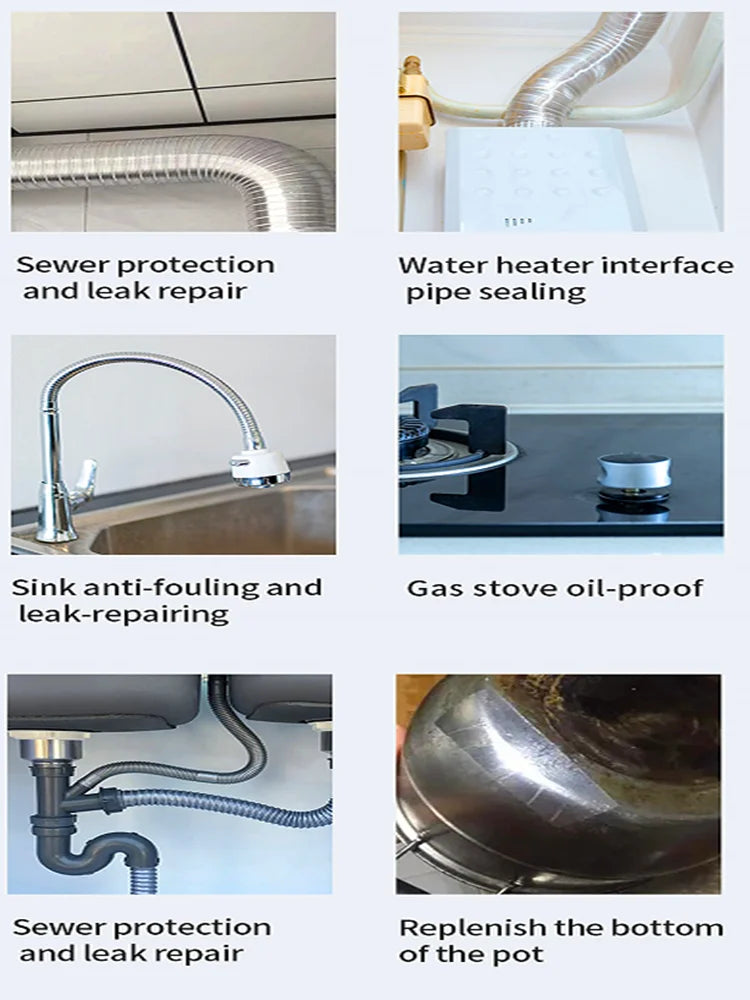 Sewer protection and leak repair

Water heater interface pipe sealing

Sink anti-fouling and leak-repairing

Gas stove oil-proof

Sewer protection and leak repair

Replenish the bottom of the pot