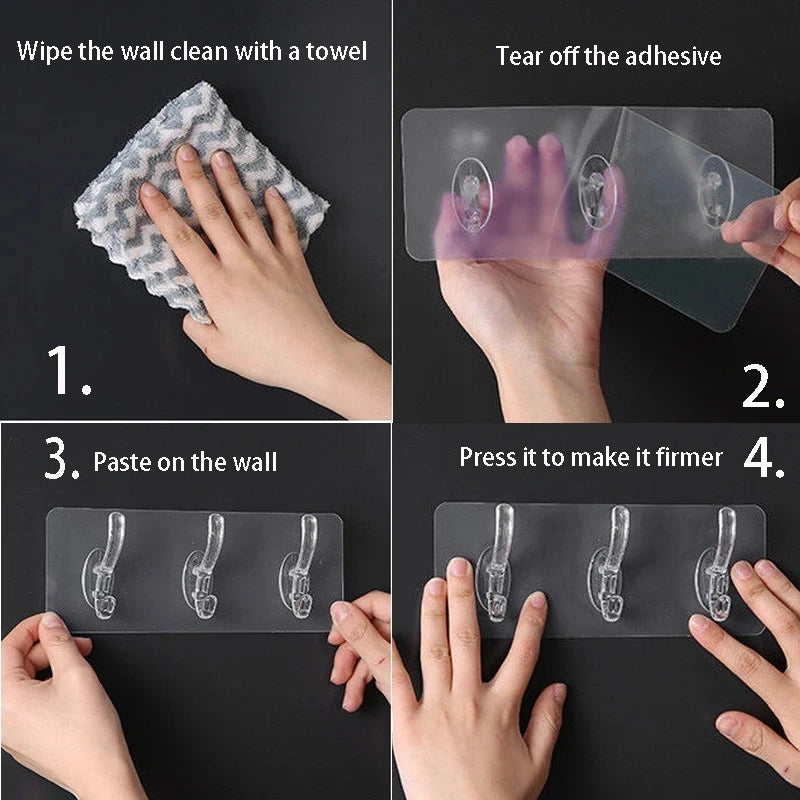 Wipe the wall clean with a towel

1.

Tear off the adhesive

2.

3. Paste on the wall

Press it to make it firmer 4.