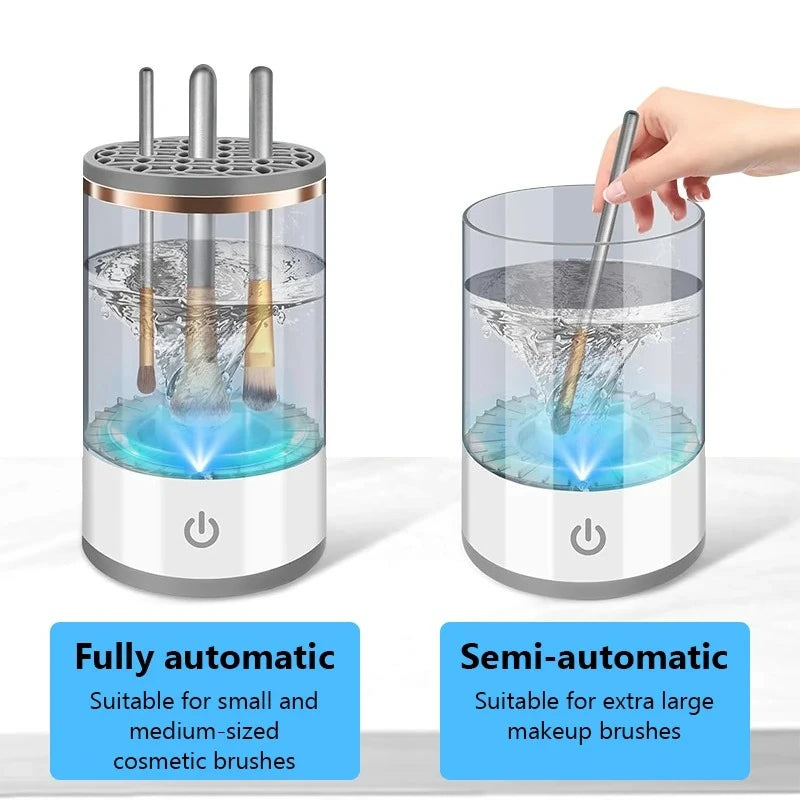 Fully automatic

Suitable for small and medium-sized cosmetic brushes

Semi-automatic

Suitable for extra large makeup brushes