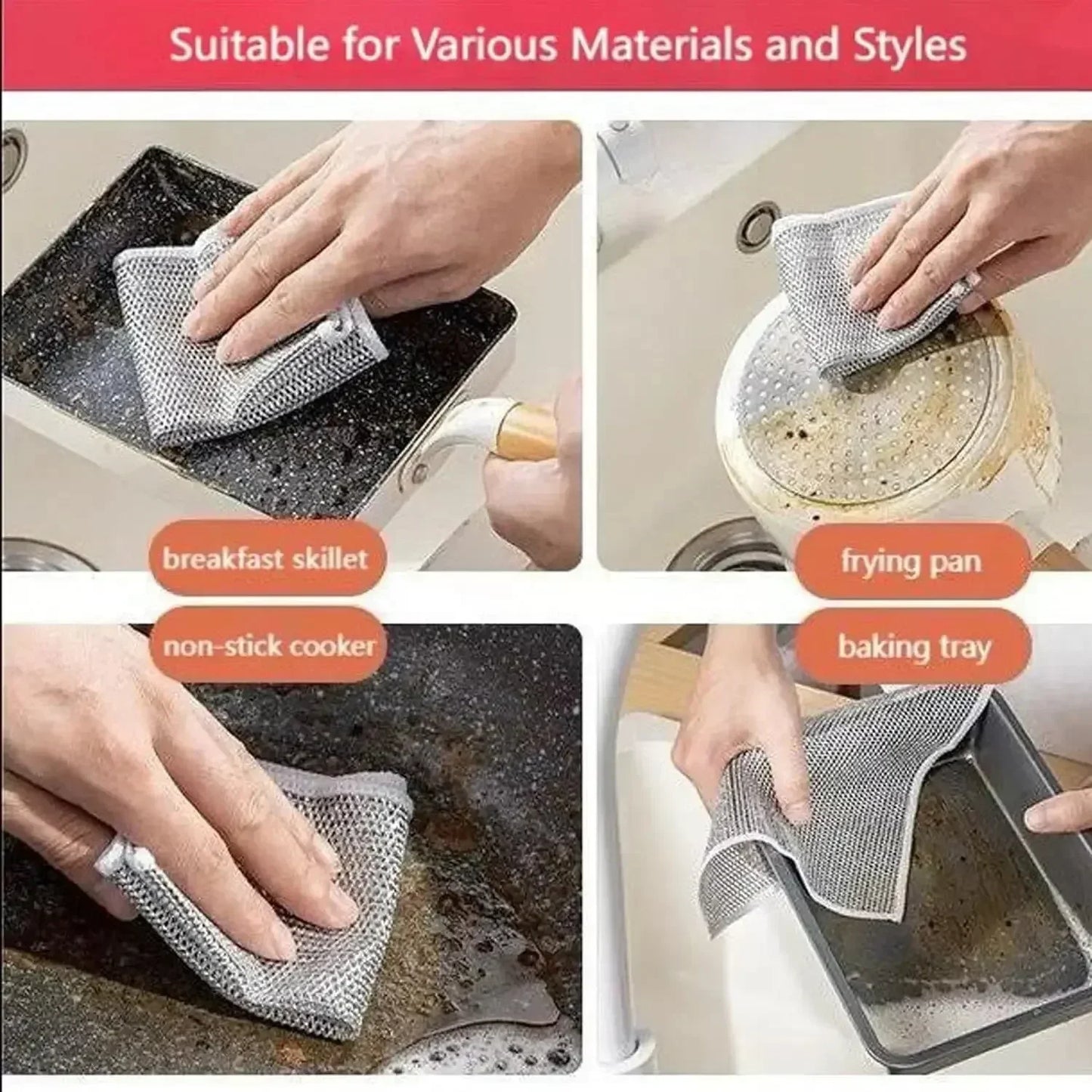 Suitable for Various Materials and Styles

breakfast skillet

frying pan

non-stick cooker

baking tray