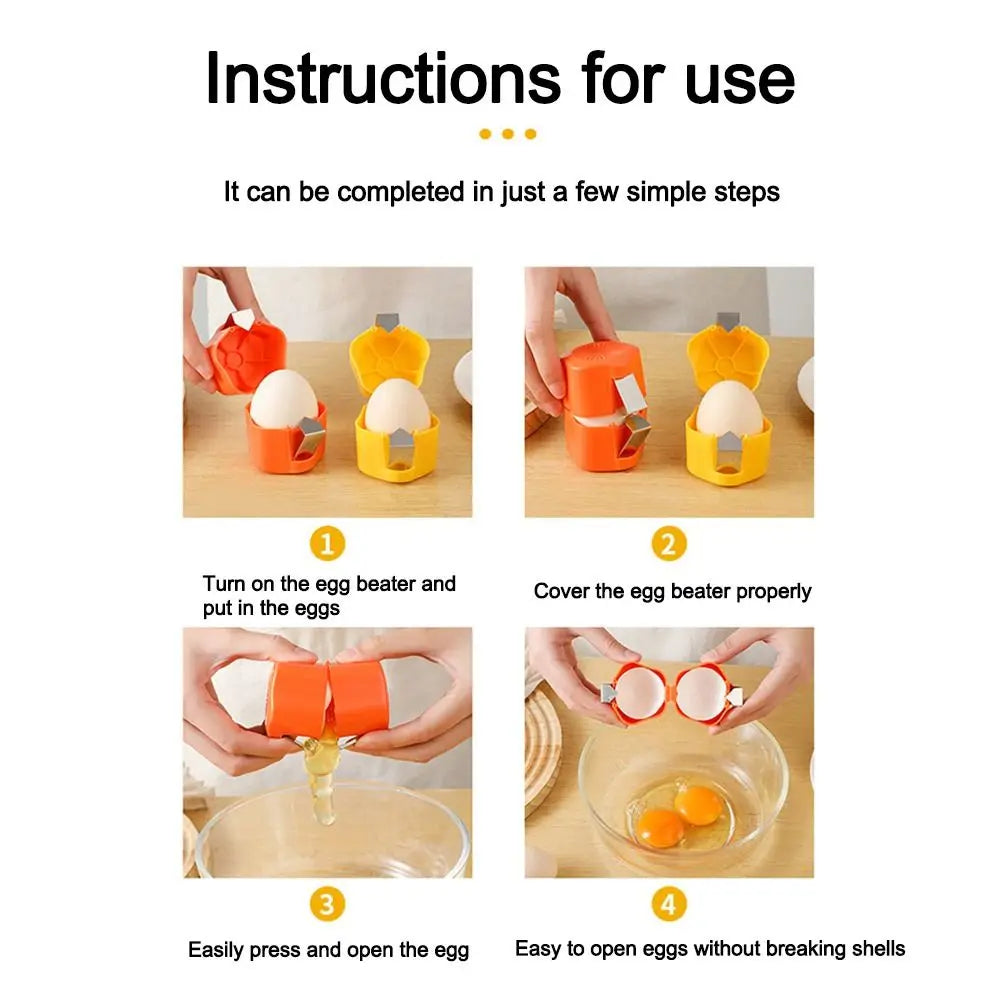 Instructions for use

It can be completed in just a few simple steps

1

Turn on the egg beater and put in the eggs

2

Cover the egg beater properly

3

Easily press and open the egg

4

Easy to open eggs without breaking shells