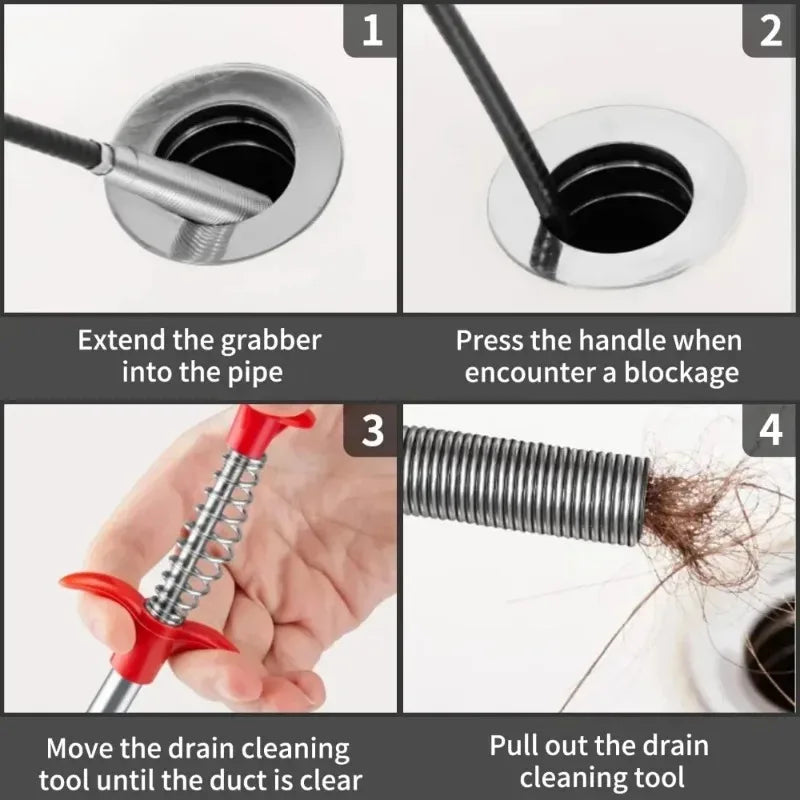 1

Extend the grabber into the pipe

2

Press the handle when encounter a blockage

3

Move the drain cleaning tool until the duct is clear

4

Pull out the drain cleaning tool