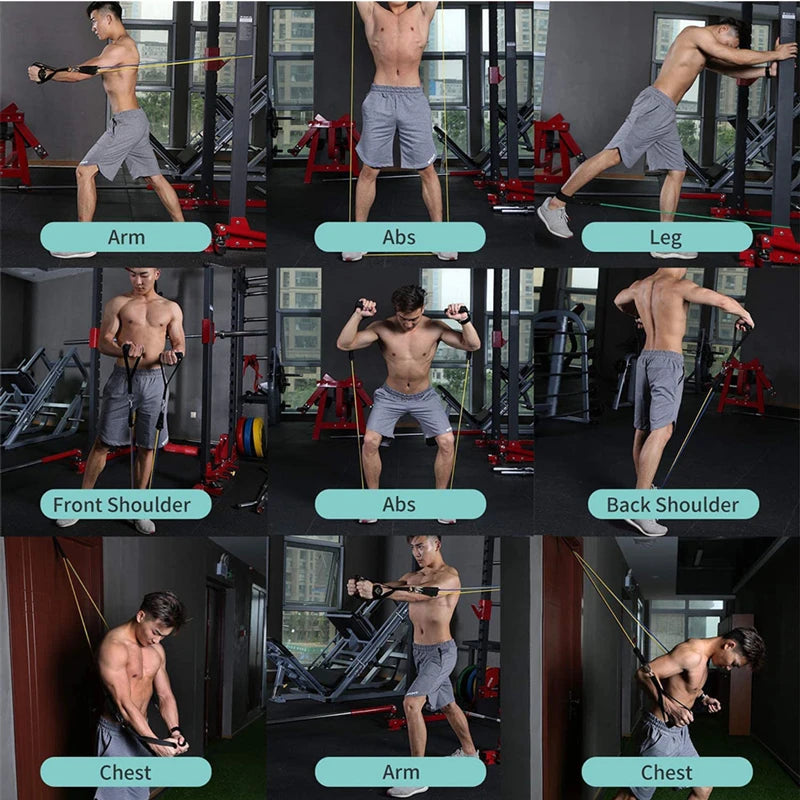 Arm

Abs

Leg

Front Shoulder

Abs

Back Shoulder

Chest

Arm

Chest