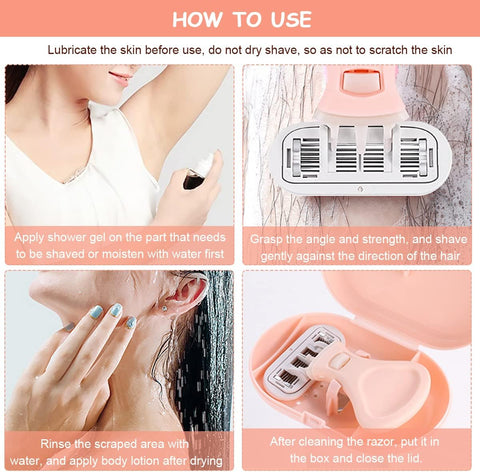 HOW TO USE

Lubricate the skin before use, do not dry shave, so as not to scratch the skin

Apply shower gel on the part that needs to be shaved or moisten with water first

Grasp the angle and strength, and shave gently against the direction of the hair

Rinse the scraped area with water, and apply body lotion after drying

After cleaning the razor, put it in the box and close the lid.