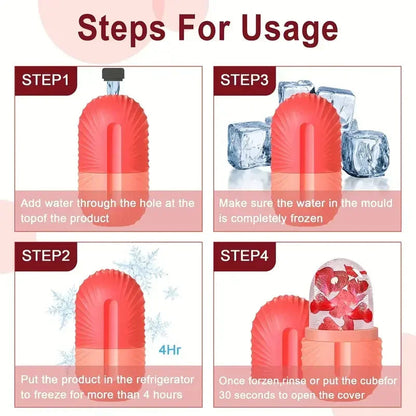 Steps For Usage

STEP1

Add water through the hole at the topof the product

STEP3

Make sure the water in the mould is completely frozen

STEP2

4Hr

Put the product in the refrigerator to freeze for more than 4 hours

STEP4

Once forzen,rinse or put the cubefor 30 seconds to open the cover