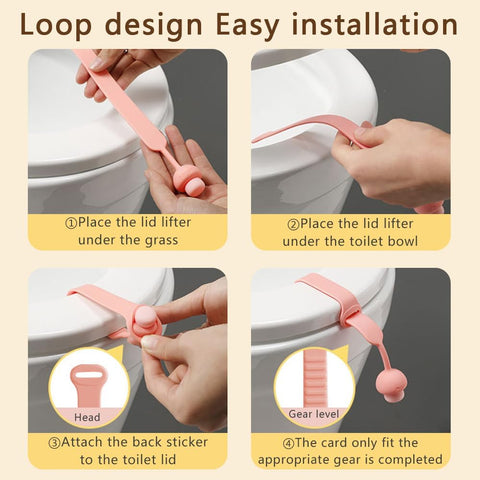 Loop design Easy installation

①Place the lid lifter under the grass

②Place the lid lifter under the toilet bowl

Head

③Attach the back sticker to the toilet lid

Gear level

④The card only fit the appropriate gear is completed